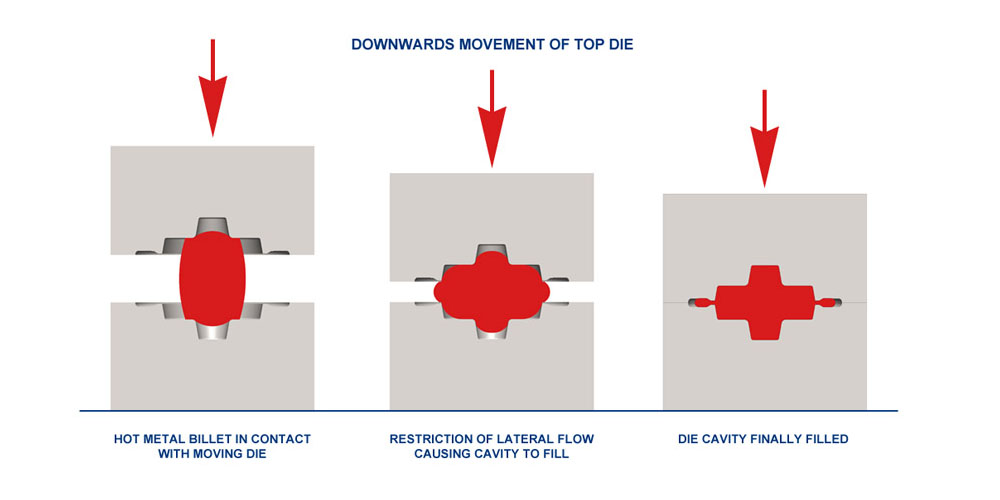 DOWNWARDS MOVEMENT OF TOP DIE

HOT METAL BILLET IN CONTACT WITH MOVING DIE

RESTRICTION OF LATERAL FLOW CAUSING CAVITY TO FILL

DIE CAVITY FINALLY FILLED